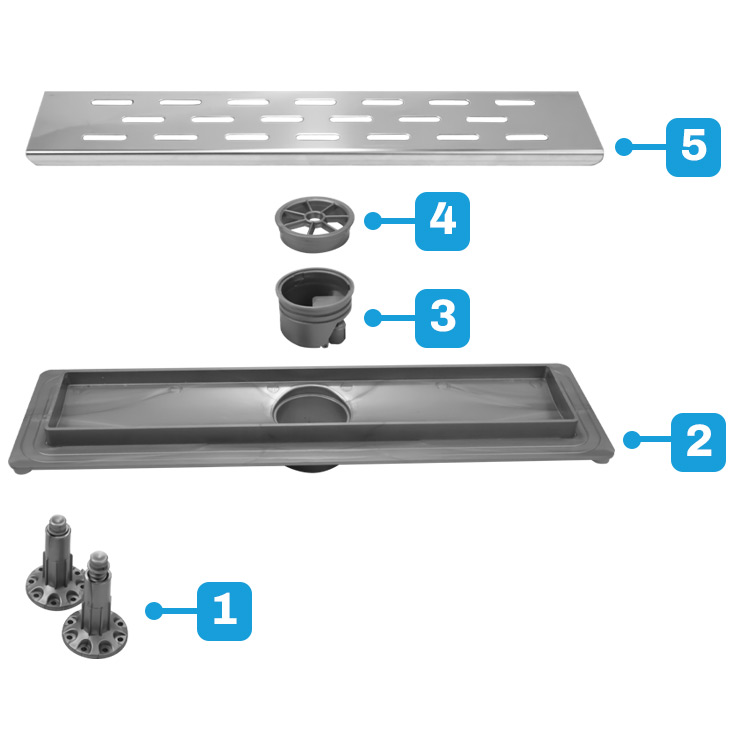 5
4
3
2
1