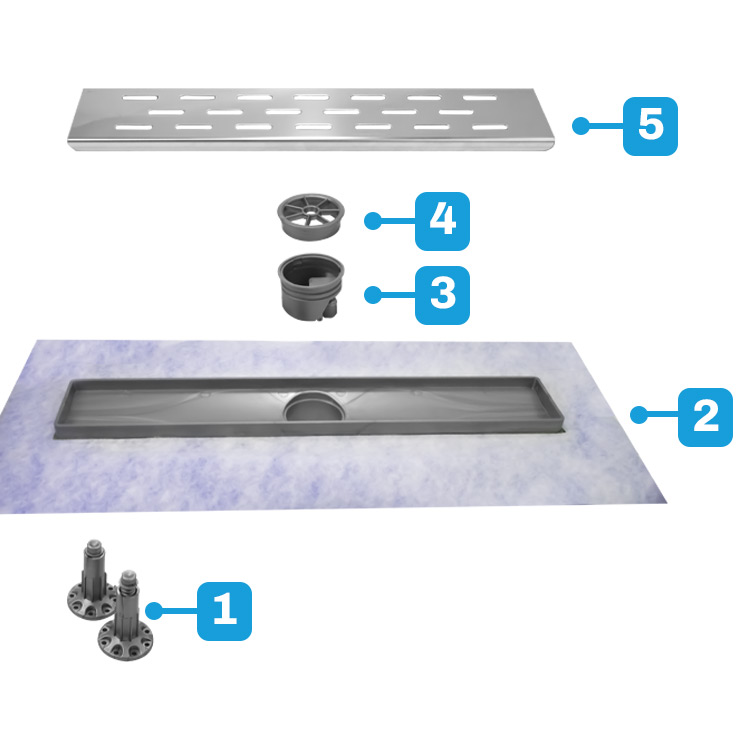 5
4
3
2
1